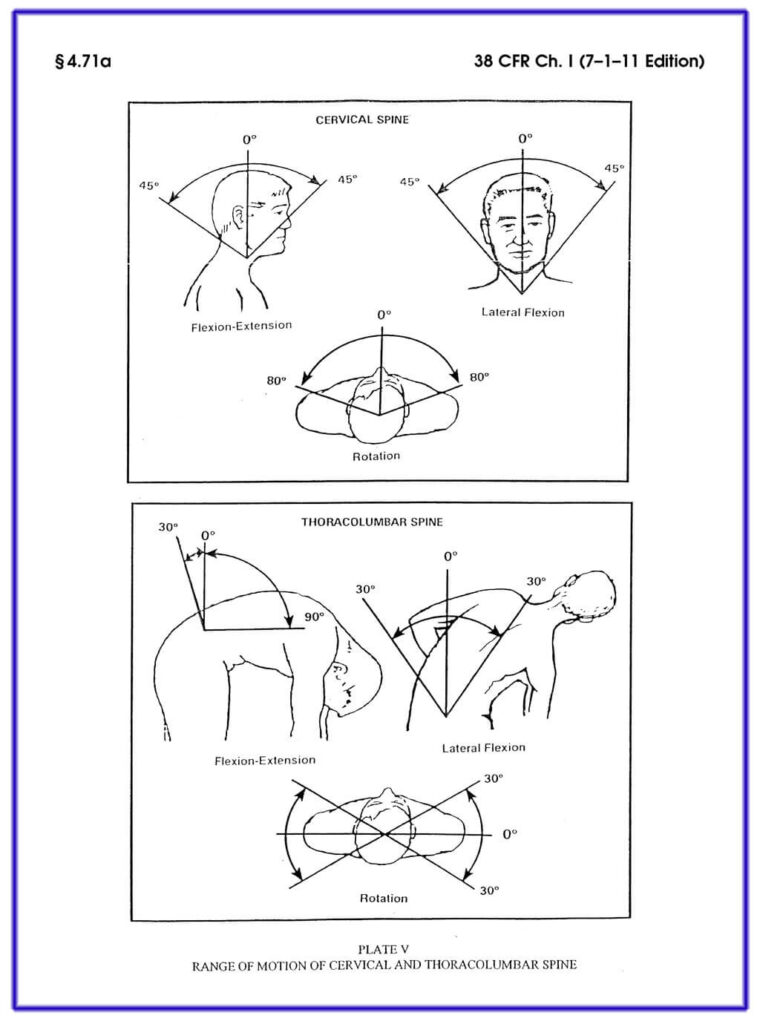 § 4.71a

38 CFR Ch. I (7–1–11 Edition)

CERVICAL SPINE

0°

45°

45°

Flexion-Extension

0°

45°

45°

Lateral Flexion

0°

80°

80°

Rotation

THORACOLUMBAR SPINE

30°

0°

90°

Flexion-Extension

0°

30°

30°

Lateral Flexion

30°

0°

30°

Rotation

PLATE V
RANGE OF MOTION OF CERVICAL AND THORACOLUMBAR SPINE